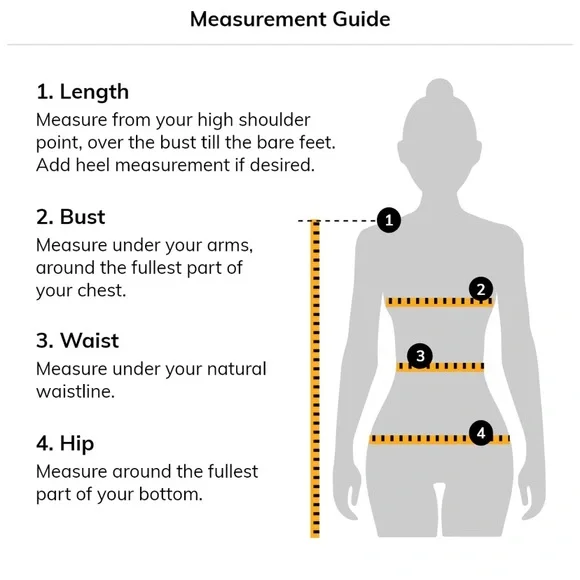 Measurement Guide

1. Length
Measure from your high shoulder point, over the bust till the bare feet. Add heel measurement if desired.

2. Bust
Measure under your arms, around the fullest part of your chest.

3. Waist
Measure under your natural waistline.

4. Hip
Measure around the fullest part of your bottom.

1

2

3

4